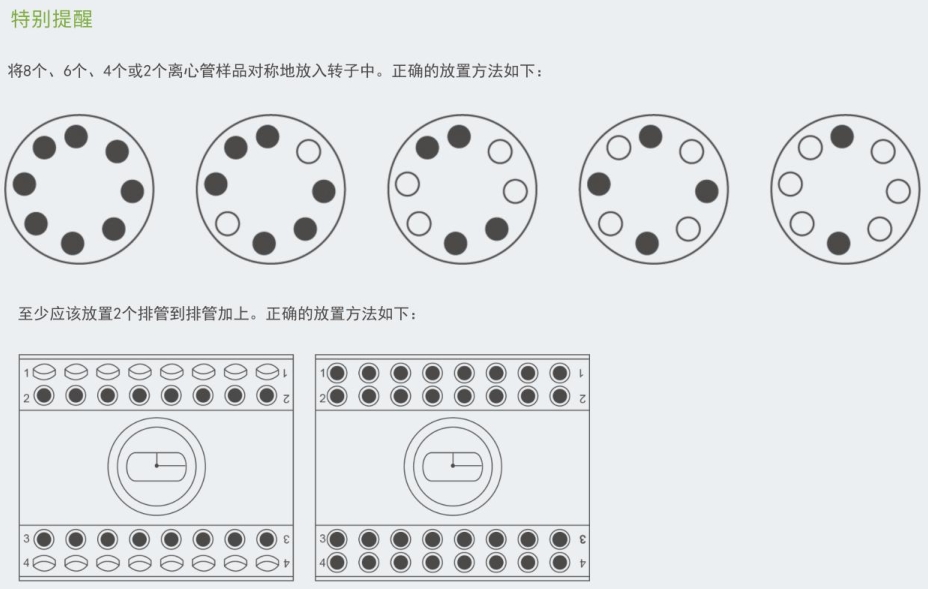 特别提醒

将8个、6个、4个或2个离心管样品对称地放入转子中。正确的放置方法如下：

至少应该放置2个排管到排管加上。正确的放置方法如下：

1 1
2 2
3 3
4 4

1 1
2 2
3 3
4 4