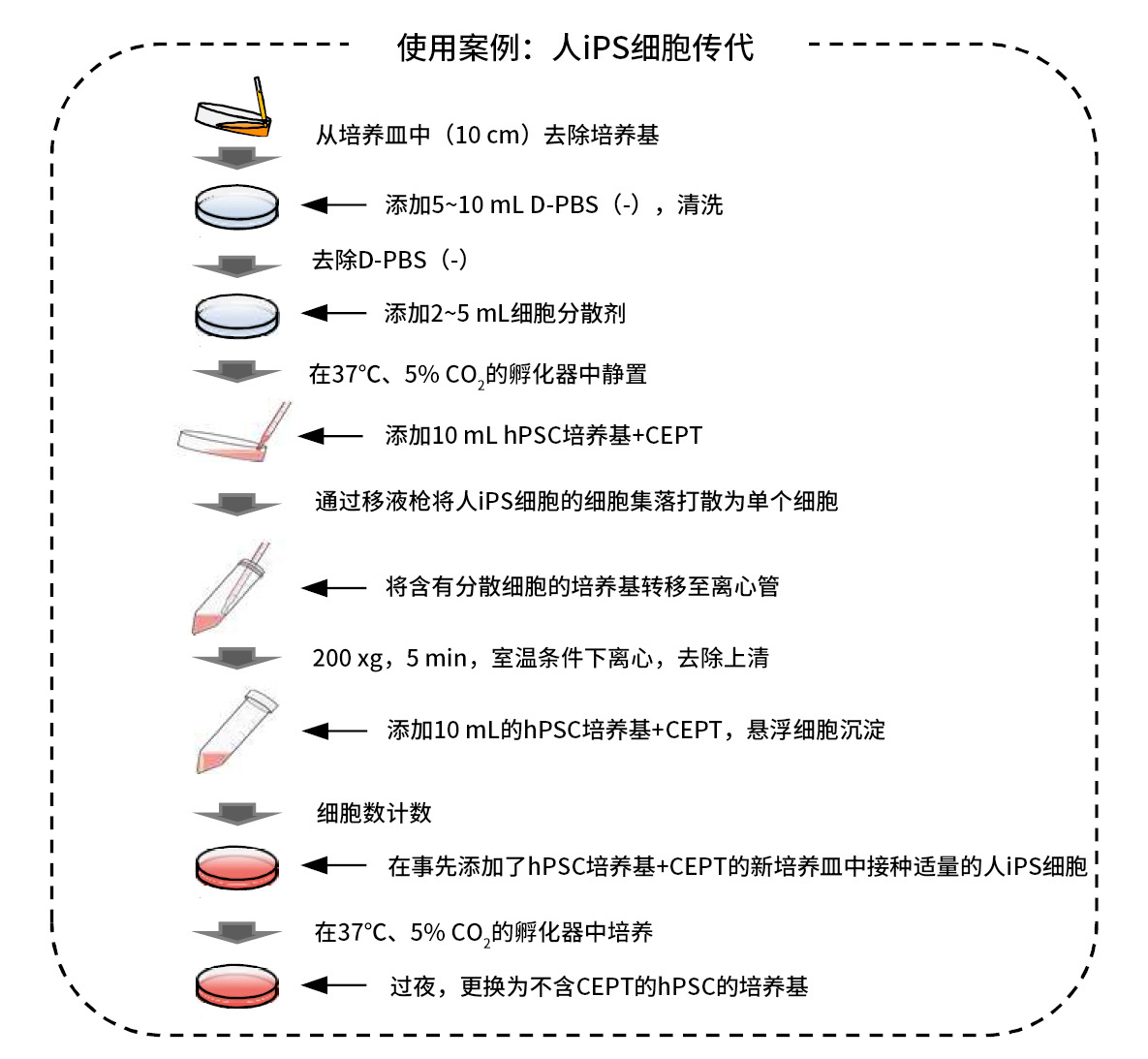 使用案例：人iPS细胞传代

从培养皿中（10 cm）去除培养基

添加5~10 mL D-PBS（-），清洗

去除D-PBS（-）

添加2~5 mL细胞分散剂

在37°C、5% $CO_2$的孵化器中静置

添加10 mL hPSC培养基+CEPT

通过移液枪将人iPS细胞的细胞集落打散为单个细胞

将含有分散细胞的培养基转移至离心管

200 xg，5 min，室温条件下离心，去除上清

添加10 mL的hPSC培养基+CEPT，悬浮细胞沉淀

细胞数计数

在事先添加了hPSC培养基+CEPT的新培养皿中接种适量的人iPS细胞

在37°C、5% $CO_2$的孵化器中培养

过夜，更换为不含CEPT的hPSC的培养基