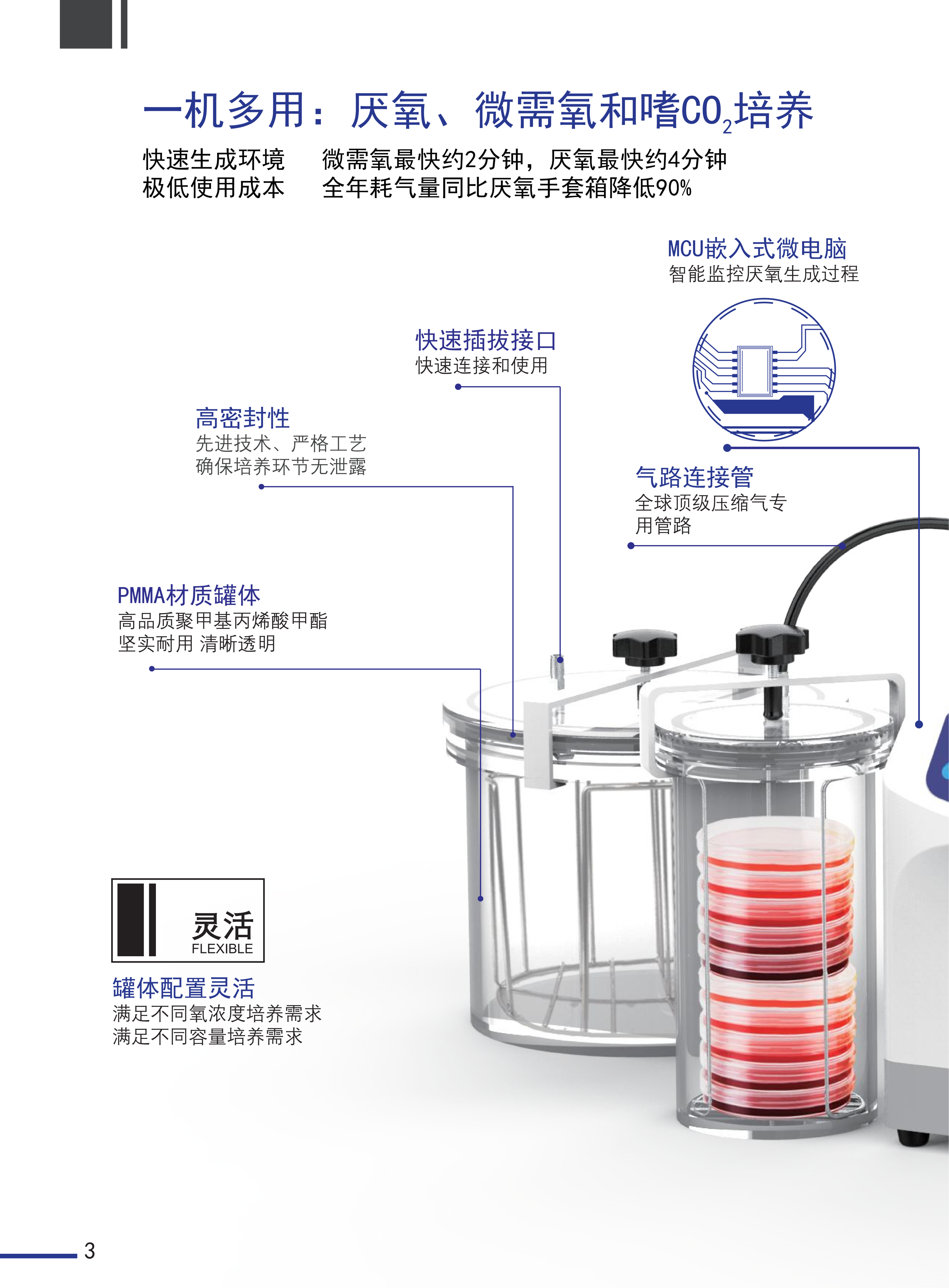 一机多用：厌氧、微需氧和嗜$CO_2$培养

快速生成环境　微需氧最快约2分钟，厌氧最快约4分钟
极低使用成本　全年耗气量同比厌氧手套箱降低90%

MCU嵌入式微电脑
智能监控厌氧生成过程

快速插拔接口
快速连接和使用

高密封性
先进技术、严格工艺
确保培养环节无泄露

气路连接管
全球顶级压缩气专用管路

PMMA材质罐体
高品质聚甲基丙烯酸甲酯
坚实耐用 清晰透明

灵活
FLEXIBLE

罐体配置灵活
满足不同氧浓度培养需求
满足不同容量培养需求

3