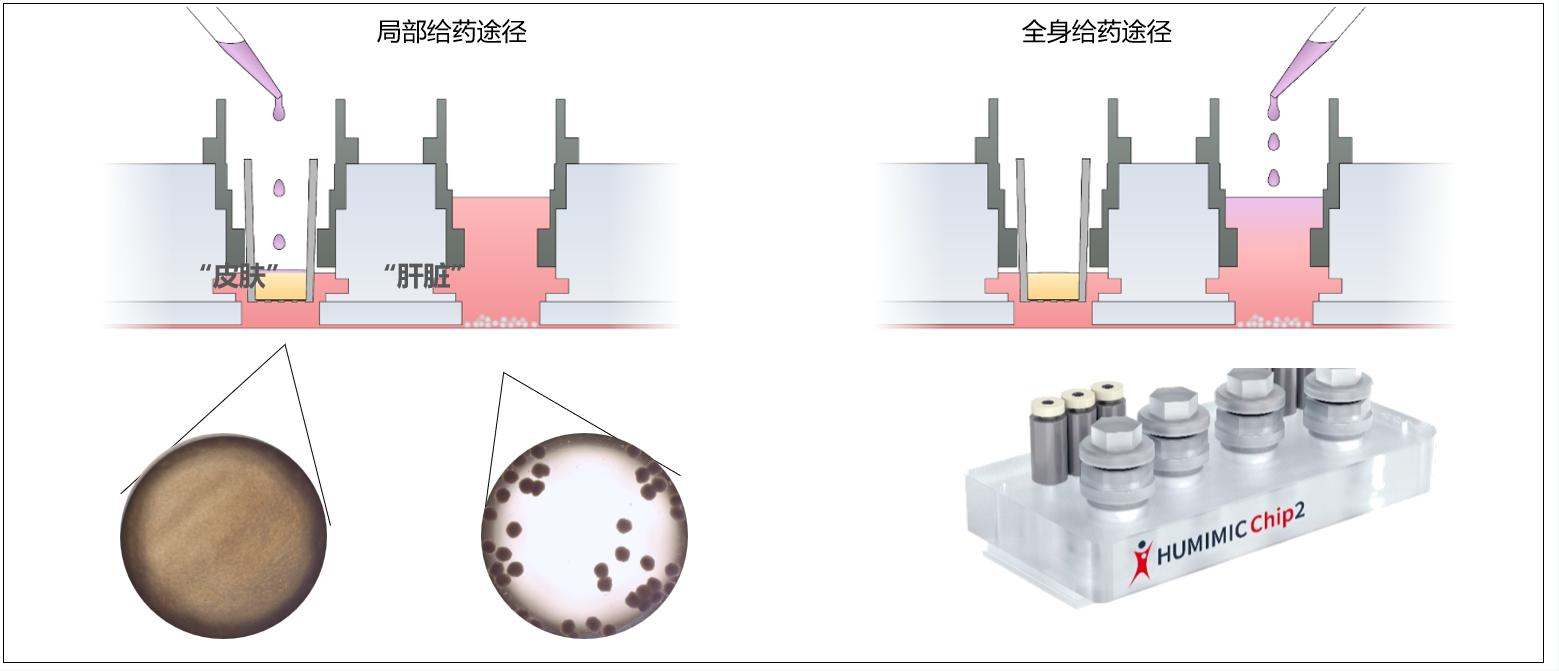 局部给药途径

全身给药途径

“皮肤”

“肝脏”

HUMIMIC Chip2