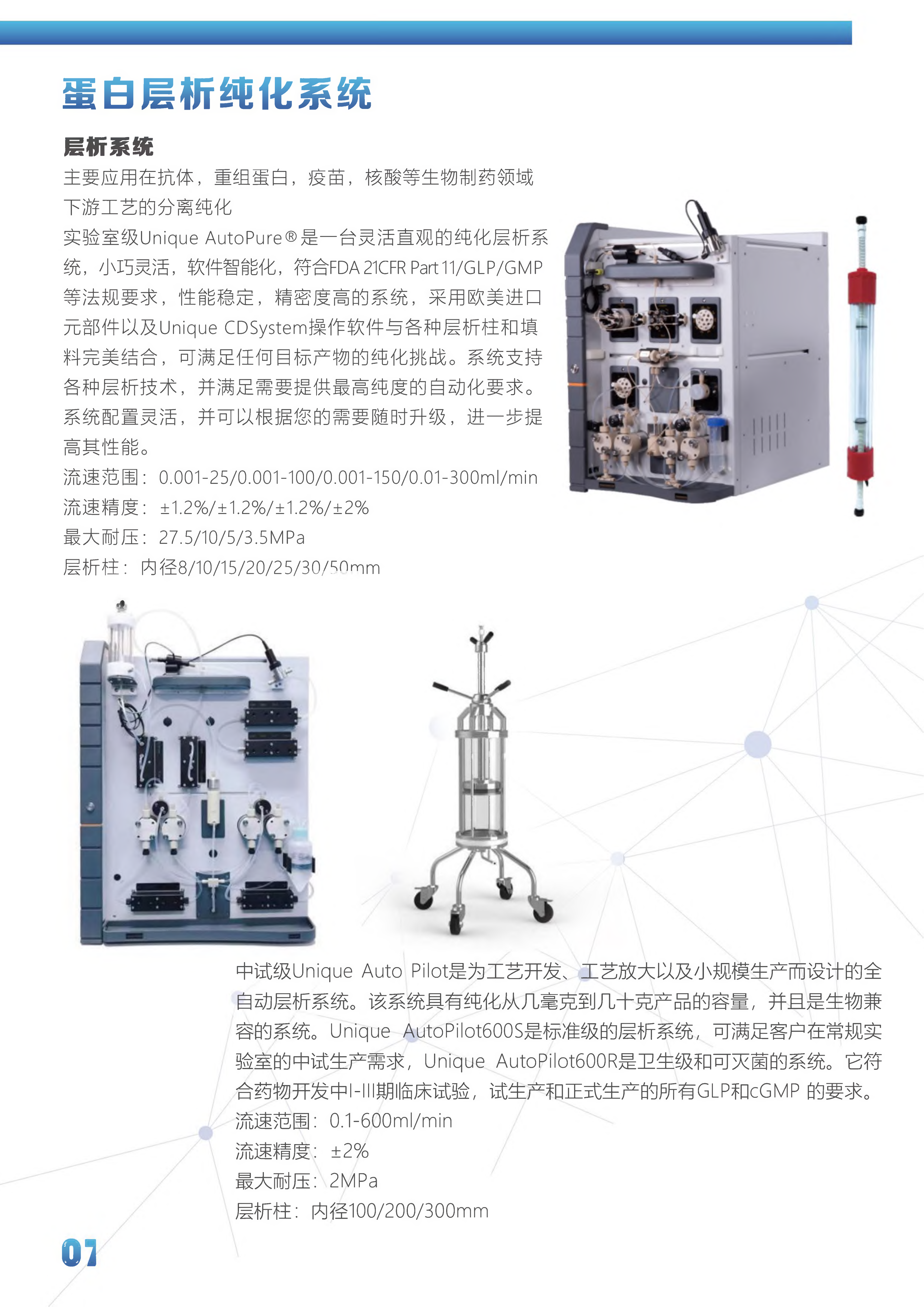 蛋白层析纯化系统

层析系统

主要应用在抗体，重组蛋白，疫苗，核酸等生物制药领域下游工艺的分离纯化

实验室级Unique AutoPure®是一台灵活直观的纯化层析系统，小巧灵活，软件智能化，符合FDA 21CFR Part 11/GLP/GMP等法规要求，性能稳定，精密度高的系统，采用欧美进口元部件以及Unique CDSystem操作软件与各种层析柱和填料完美结合，可满足任何目标产物的纯化挑战。系统支持各种层析技术，并满足需要提供最高纯度的自动化要求。系统配置灵活，并可以根据您的需要随时升级，进一步提高其性能。

流速范围：0.001-25/0.001-100/0.001-150/0.01-300ml/min
流速精度：±1.2%/±1.2%/±1.2%/±2%
最大耐压：27.5/10/5/3.5MPa
层析柱：内径8/10/15/20/25/30/50mm

中试级Unique Auto Pilot是为工艺开发、工艺放大以及小规模生产而设计的全自动层析系统。该系统具有纯化从几毫克到几十克产品的容量，并且是生物兼容的系统。Unique AutoPilot600S是标准级的层析系统，可满足客户在常规实验室的中试生产需求，Unique AutoPilot600R是卫生级和可灭菌的系统。它符合药物开发中I-III期临床试验，试生产和正式生产的所有GLP和cGMP 的要求。

流速范围：0.1-600ml/min
流速精度：±2%
最大耐压：2MPa
层析柱：内径100/200/300mm

07