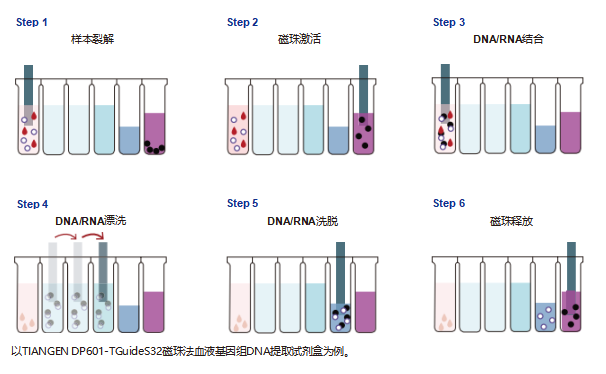 Step 1
样本裂解

Step 2
磁珠激活

Step 3
DNA/RNA结合

Step 4
DNA/RNA漂洗

Step 5
DNA/RNA洗脱

Step 6
磁珠释放

以TIANGEN DP601-TGuideS32磁珠法血液基因组DNA提取试剂盒为例。