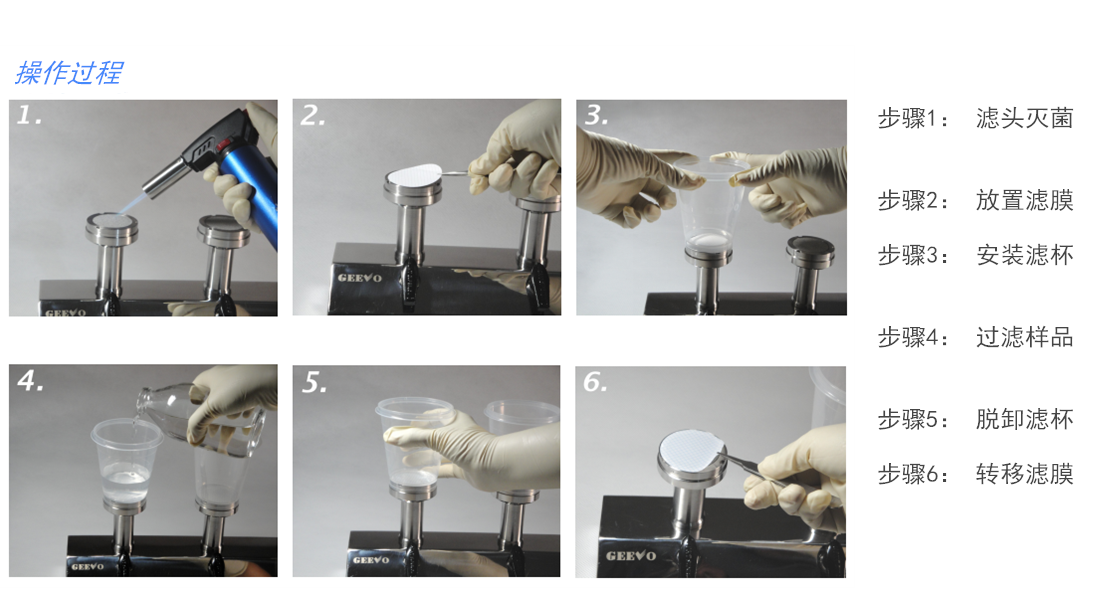 操作过程

1.

GEEVO

2.

GEEVO

3.

4.

GEEVO

5.

GEEVO

6.

GEEVO

步骤1： 滤头灭菌

步骤2： 放置滤膜

步骤3： 安装滤杯

步骤4： 过滤样品

步骤5： 脱卸滤杯

步骤6： 转移滤膜