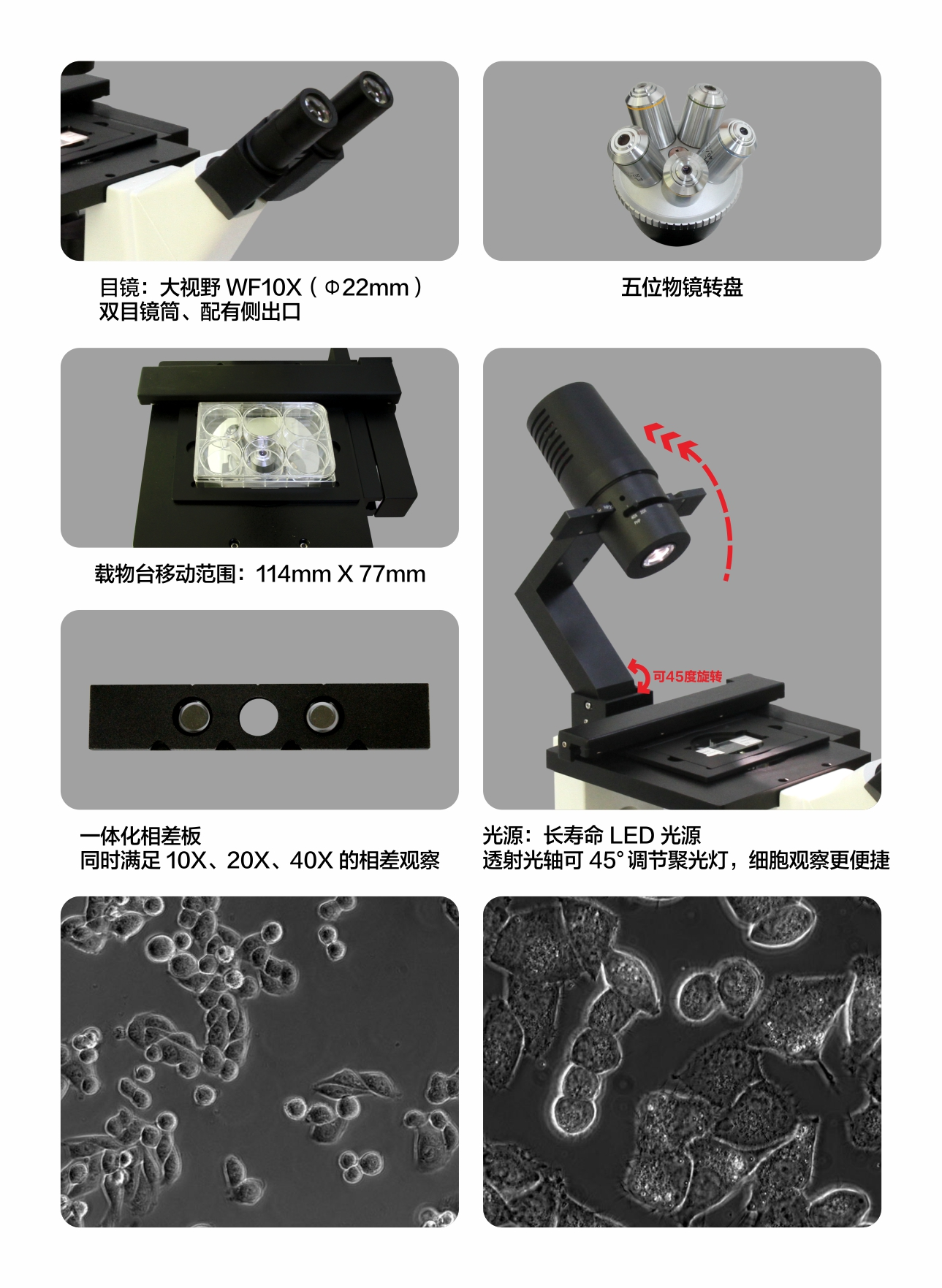 目镜：大视野 WF10X（Φ22mm）
双目镜筒、配有侧出口

五位物镜转盘

载物台移动范围：114mm X 77mm

可45度旋转

一体化相差板
同时满足 10X、20X、40X 的相差观察

光源：长寿命 LED 光源
透射光轴可 45° 调节聚光灯，细胞观察更便捷