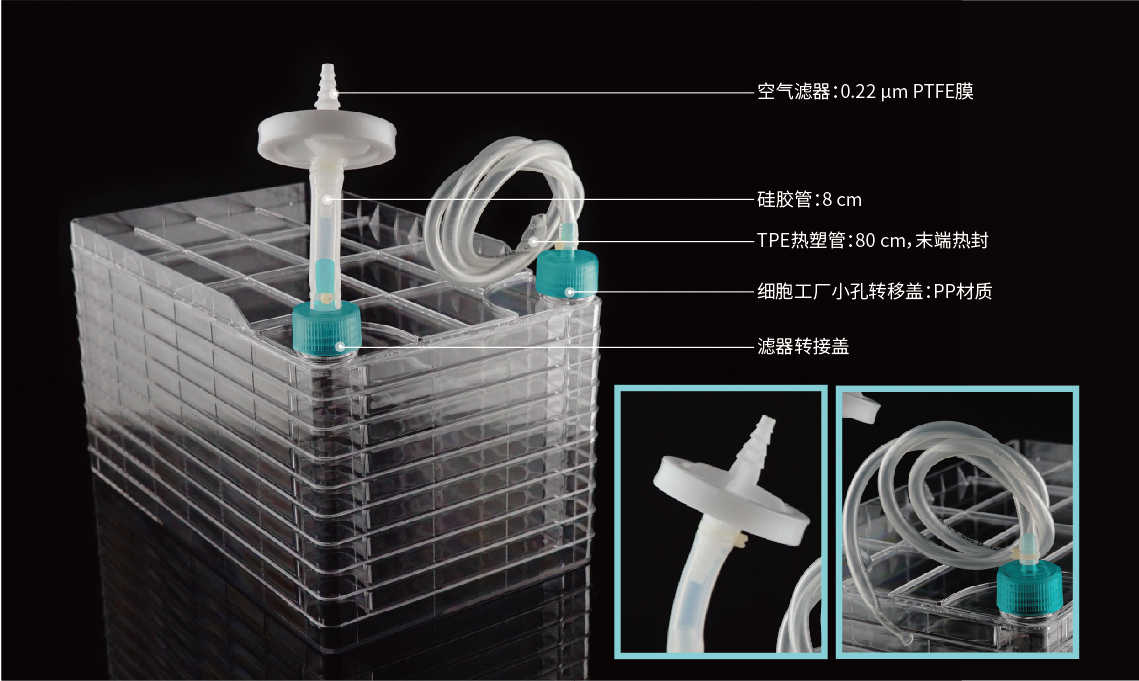 空气滤器：0.22 μm PTFE膜

硅胶管：8 cm

TPE热塑管：80 cm，末端热封

细胞工厂小孔转移盖：PP材质

滤器转接盖