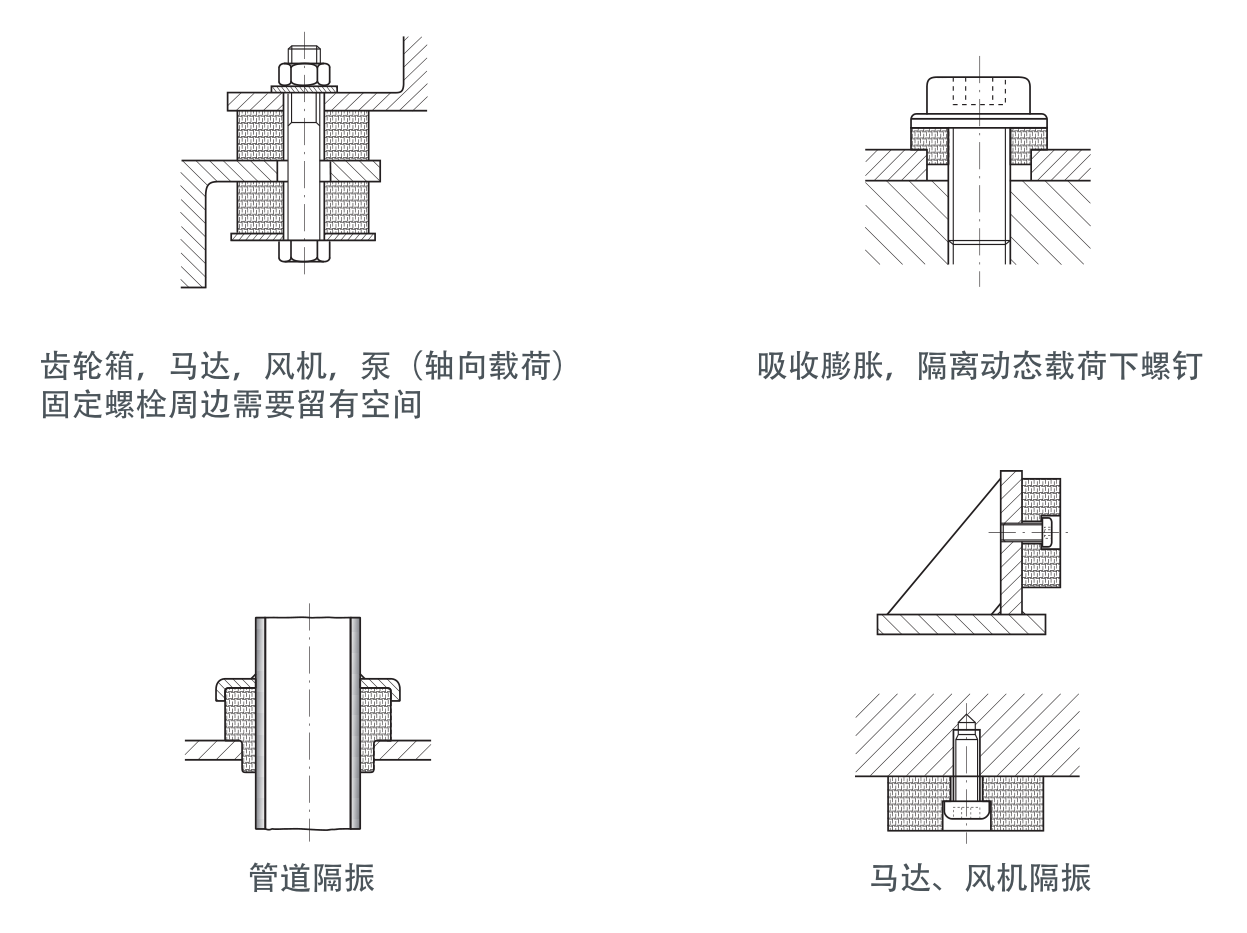 齿轮箱，马达，风机，泵（轴向载荷）
固定螺栓周边需要留有空间

吸收膨胀，隔离动态载荷下螺钉

管道隔振

马达、风机隔振