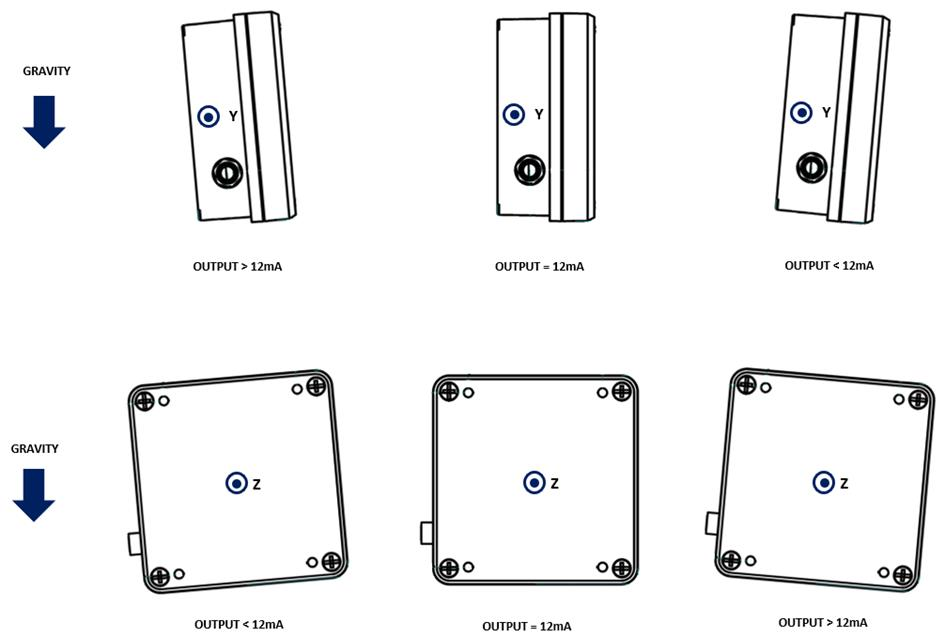 GRAVITY

Y

Y

Y

OUTPUT > 12mA

OUTPUT = 12mA

OUTPUT < 12mA

GRAVITY

Z

Z

Z

OUTPUT < 12mA

OUTPUT = 12mA

OUTPUT > 12mA