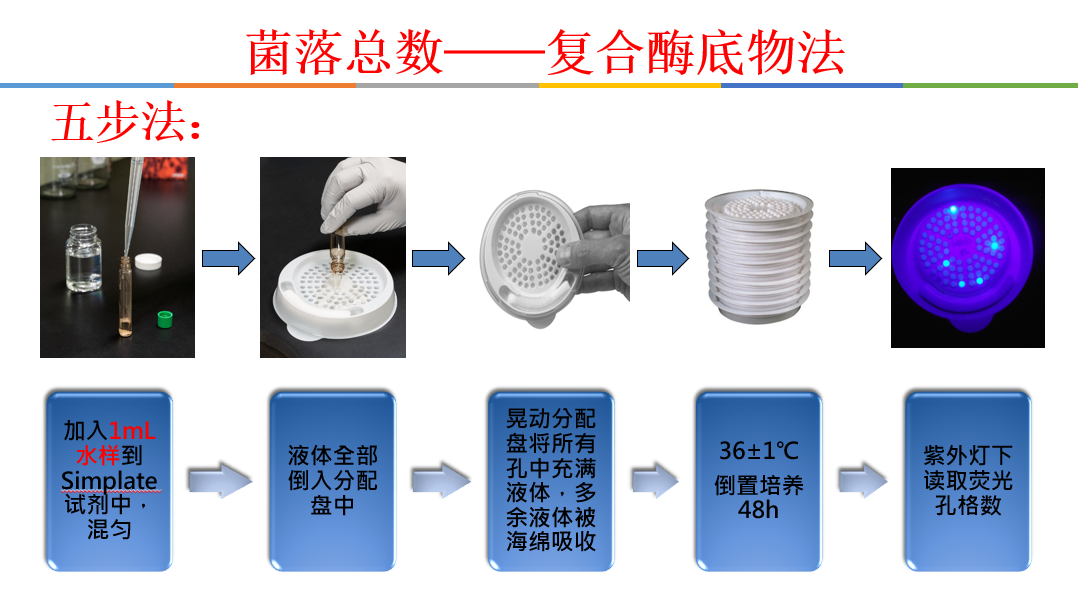 菌落总数——复合酶底物法

五步法：

加入1mL水样到Simplate试剂中，混匀

液体全部倒入分配盘中

晃动分配盘将所有孔中充满液体，多余液体被海绵吸收

36±1℃
倒置培养
48h

紫外灯下读取荧光孔格数