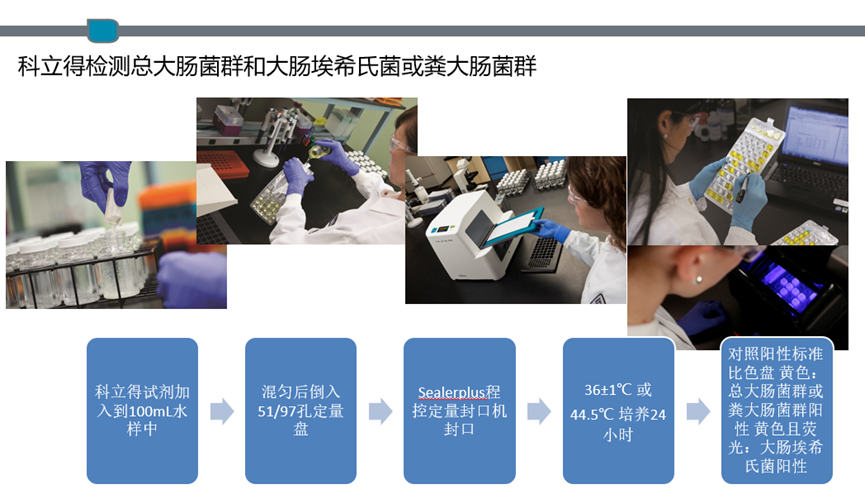 科立得检测总大肠菌群和大肠埃希氏菌或粪大肠菌群

科立得试剂加入到100mL水样中

混匀后倒入51/97孔定量盘

Sealerplus程控定量封口机封口

36±1℃ 或 44.5℃ 培养24小时

对照阳性标准比色盘 黄色：总大肠菌群或粪大肠菌群阳性 黄色且荧光：大肠埃希氏菌阳性