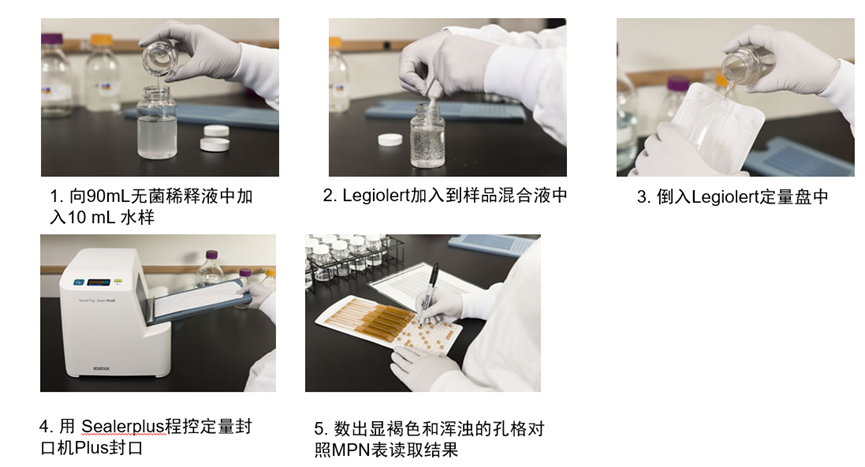 1. 向90mL无菌稀释液中加入10 mL 水样

2. Legiolert加入到样品混合液中

3. 倒入Legiolert定量盘中

Quanti-Tray Sealer PLUS

IDEXX

4. 用 Sealerplus程控定量封口机Plus封口

5. 数出显褐色和浑浊的孔格对照MPN表读取结果